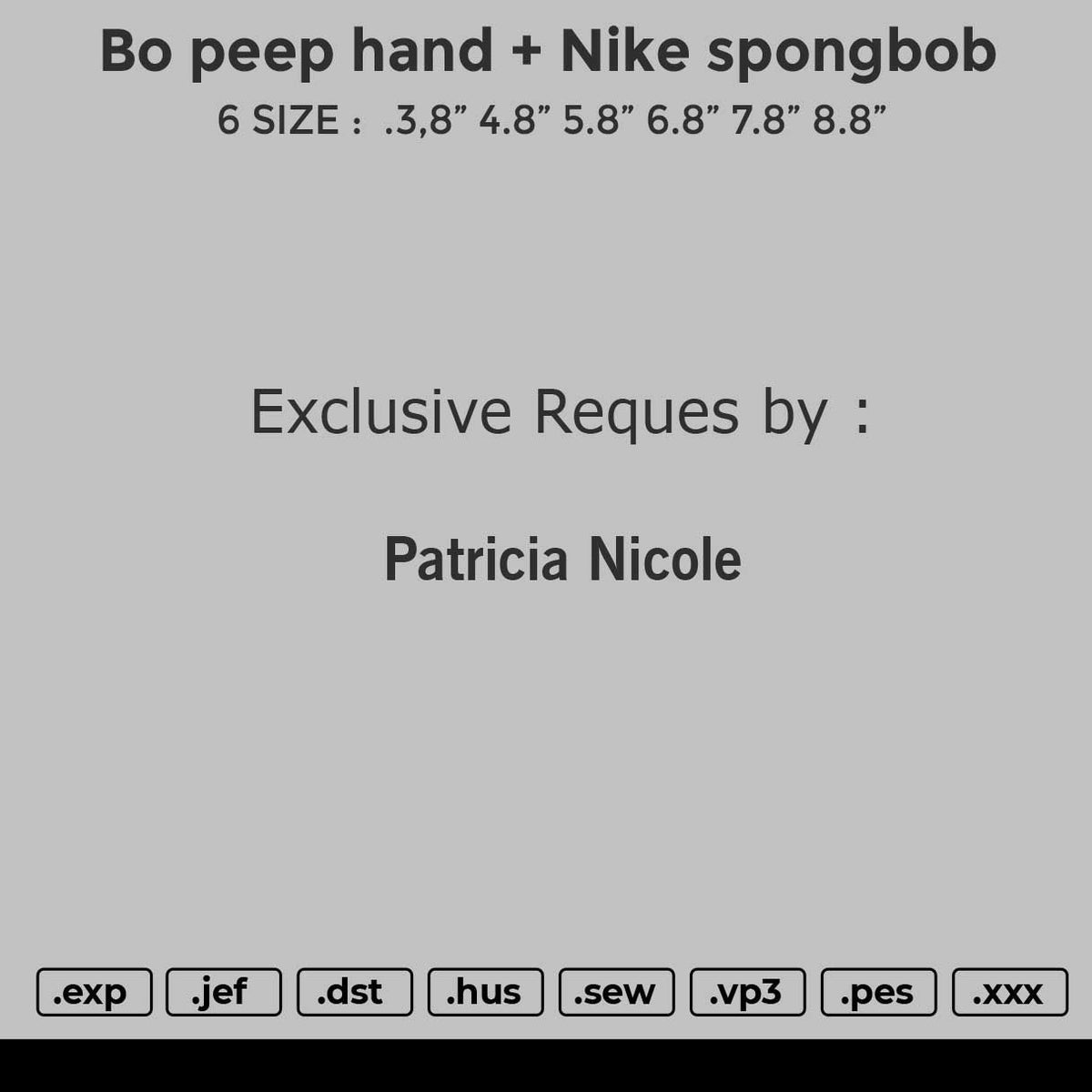 Bo peep hand + Nike spongbob
6 SIZE : .3,8” 4.8” 5.8” 6.8” 7.8” 8.8”

Exclusive Reques by :

Patricia Nicole

.exp .jef .dst .hus .sew .vp3 .pes .xxx